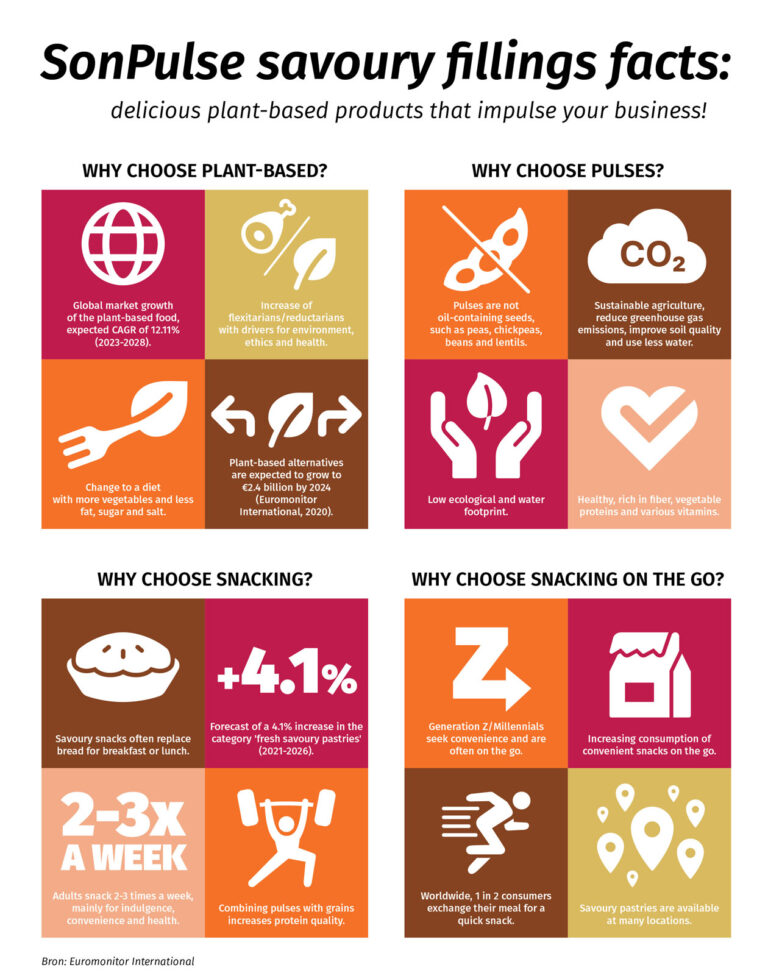 SonPulse savoury fillings facts:

delicious plant-based products that impulse your business!

WHY CHOOSE PLANT-BASED?

Global market growth of the plant-based food, expected CAGR of 12.11% (2023-2028).

Increase of flexitarians/reductarians with drivers for environment, ethics and health.

Change to a diet with more vegetables and less fat, sugar and salt.

Plant-based alternatives are expected to grow to €2.4 billion by 2024 (Euromonitor International, 2020).

WHY CHOOSE PULSES?

Pulses are not oil-containing seeds, such as peas, chickpeas, beans and lentils.

$CO_2$

Sustainable agriculture, reduce greenhouse gas emissions, improve soil quality and use less water.

Low ecological and water footprint.

Healthy, rich in fiber, vegetable proteins and various vitamins.

WHY CHOOSE SNACKING?

Savoury snacks often replace bread for breakfast or lunch.

+4.1%

Forecast of a 4.1% increase in the category 'fresh savoury pastries' (2021-2026).

2-3x A WEEK

Adults snack 2-3 times a week, mainly for indulgence, convenience and health.

Combining pulses with grains increases protein quality.

WHY CHOOSE SNACKING ON THE GO?

Z

Generation Z/Millennials seek convenience and are often on the go.

Increasing consumption of convenient snacks on the go.

Worldwide, 1 in 2 consumers exchange their meal for a quick snack.

Savoury pastries are available at many locations.

Bron: Euromonitor International